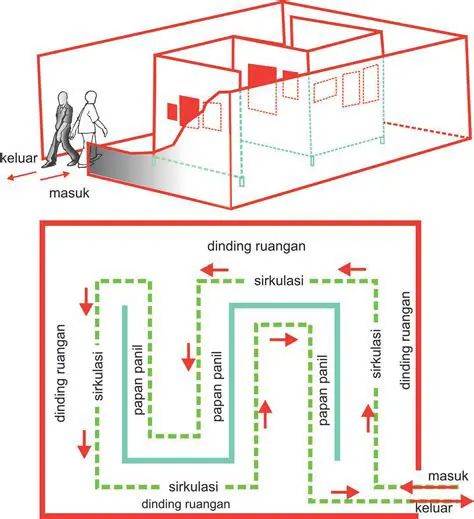 keluar

masuk

dinding ruangan

sirkulasi

dinding ruangan

sirkulasi

papan panil

papan panil

papan panil

sirkulasi

dinding ruangan

sirkulasi

dinding ruangan

masuk

keluar