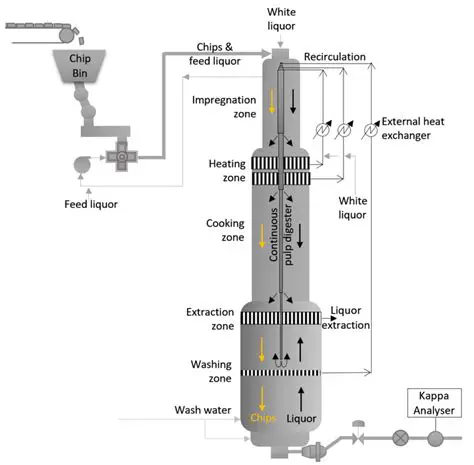 White liquor

Chip Bin

Chips & feed liquor

Recirculation

Impregnation zone

External heat exchanger

Heating zone

Feed liquor

White liquor

Cooking zone

Continuous pulp digester

Extraction zone

Liquor extraction

Washing zone

Wash water

Chips

Liquor

Kappa Analyser